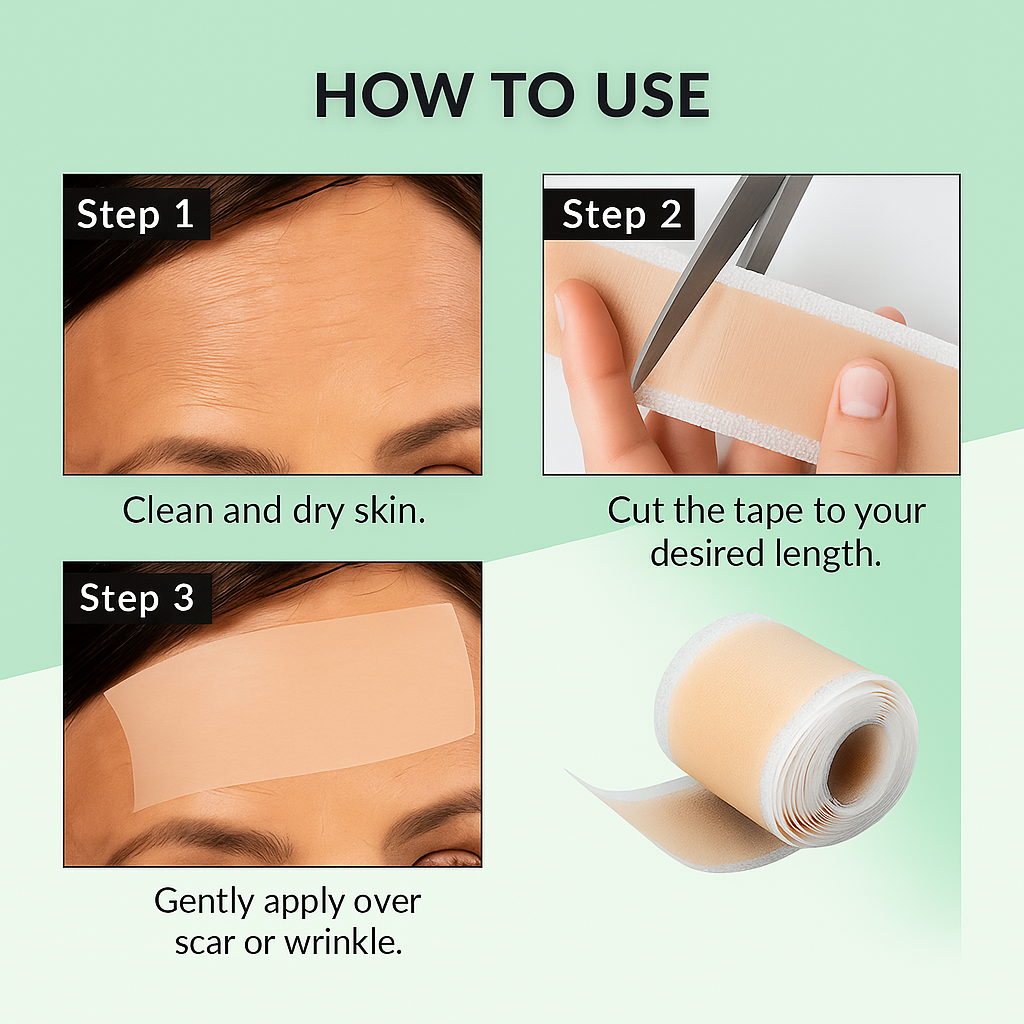 HOW TO USE

Step 1

Clean and dry skin.

Step 2

Cut the tape to your desired length.

Step 3

Gently apply over scar or wrinkle.